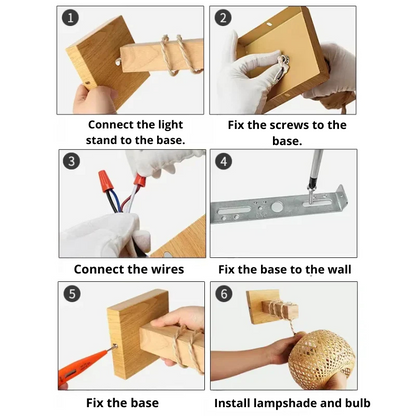 1

Connect the light stand to the base.

2

Fix the screws to the base.

3

Connect the wires

4

Fix the base to the wall

5

Fix the base

6

Install lampshade and bulb